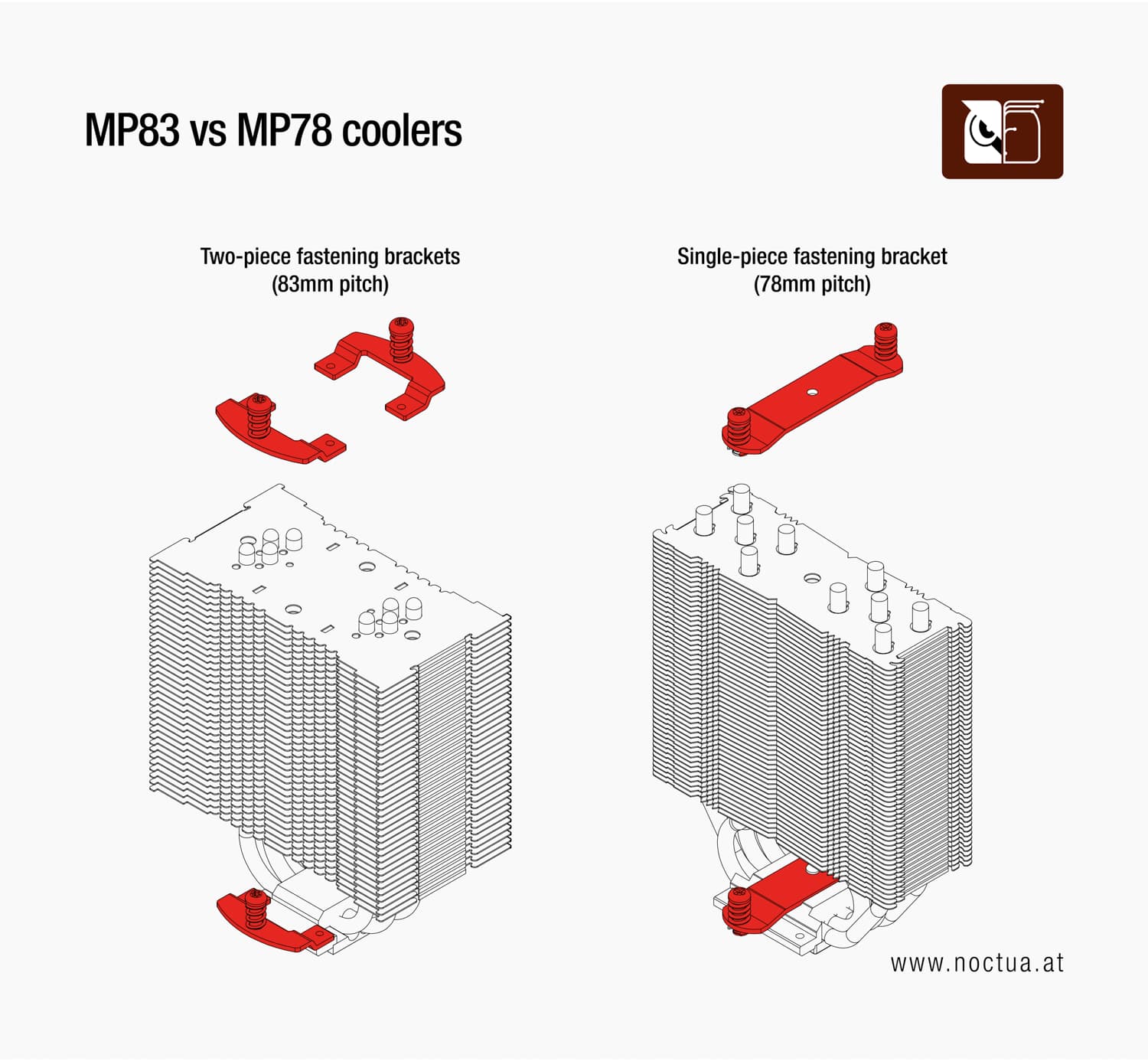 MP83 vs MP78 coolers

Two-piece fastening brackets
(83mm pitch)

Single-piece fastening bracket
(78mm pitch)

www.noctua.at