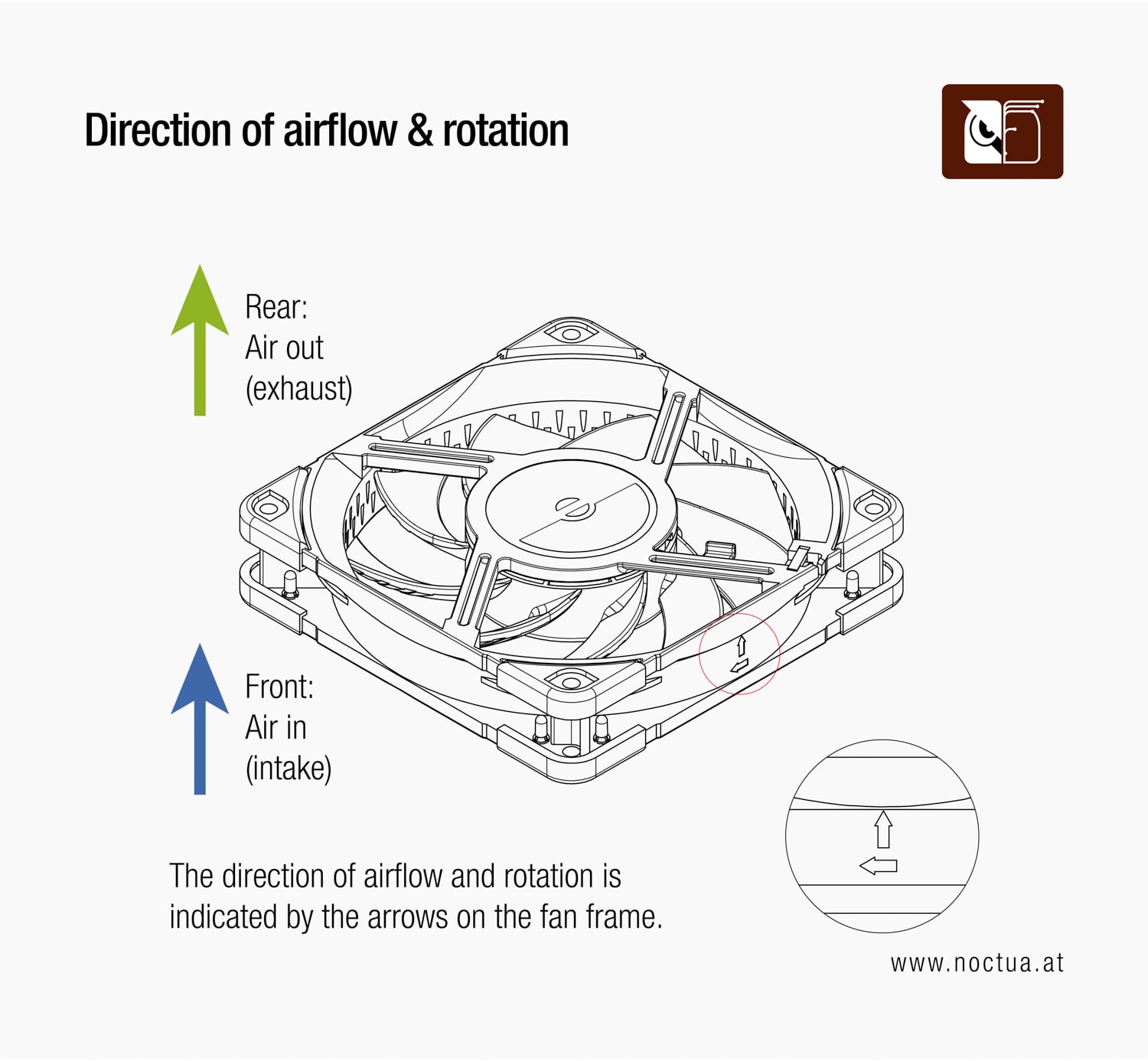 Direction of airflow & rotation

Rear:
Air out
(exhaust)

Front:
Air in
(intake)

The direction of airflow and rotation is indicated by the arrows on the fan frame.

www.noctua.at