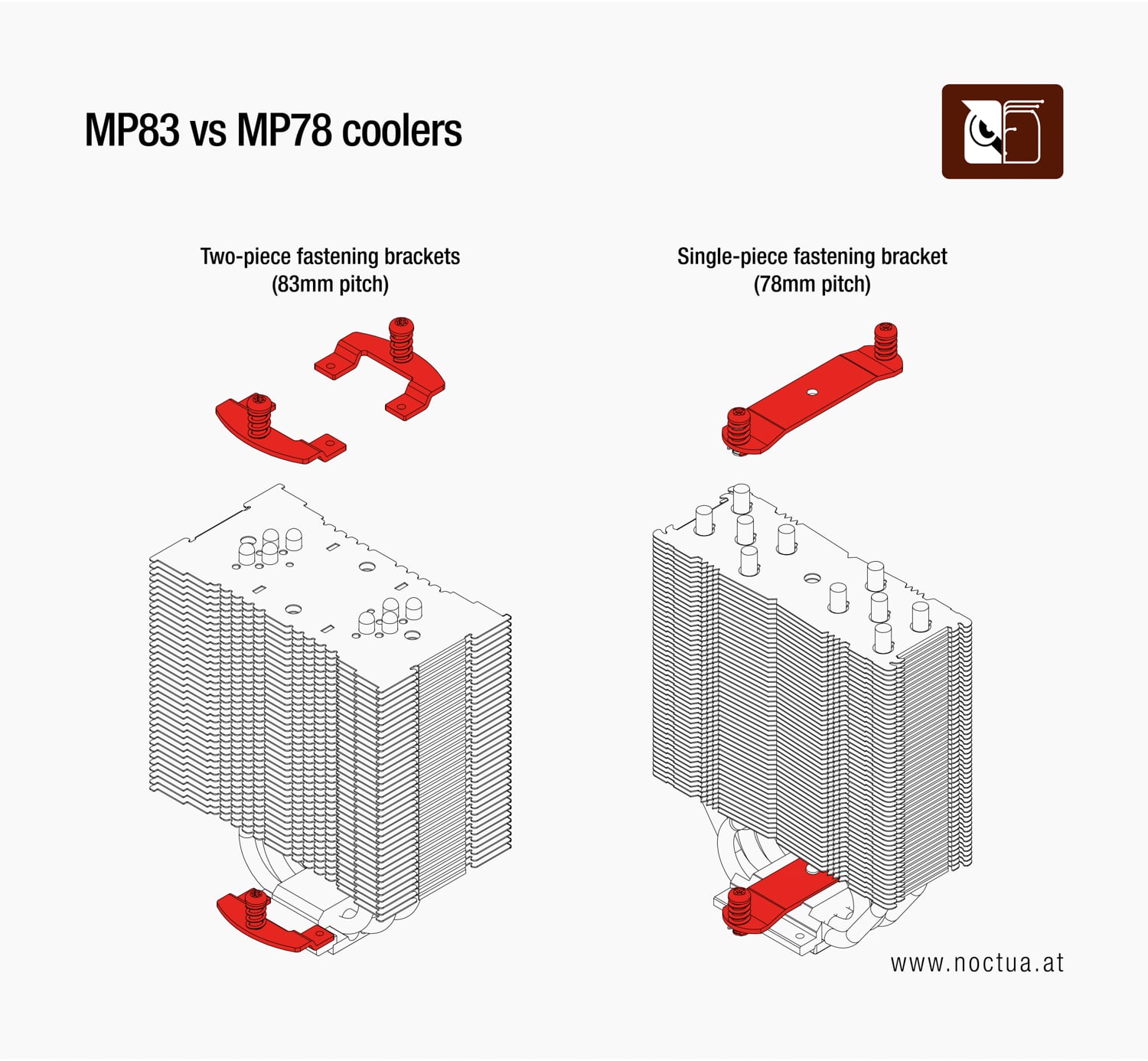 MP83 vs MP78 coolers

Two-piece fastening brackets
(83mm pitch)

Single-piece fastening bracket
(78mm pitch)

www.noctua.at